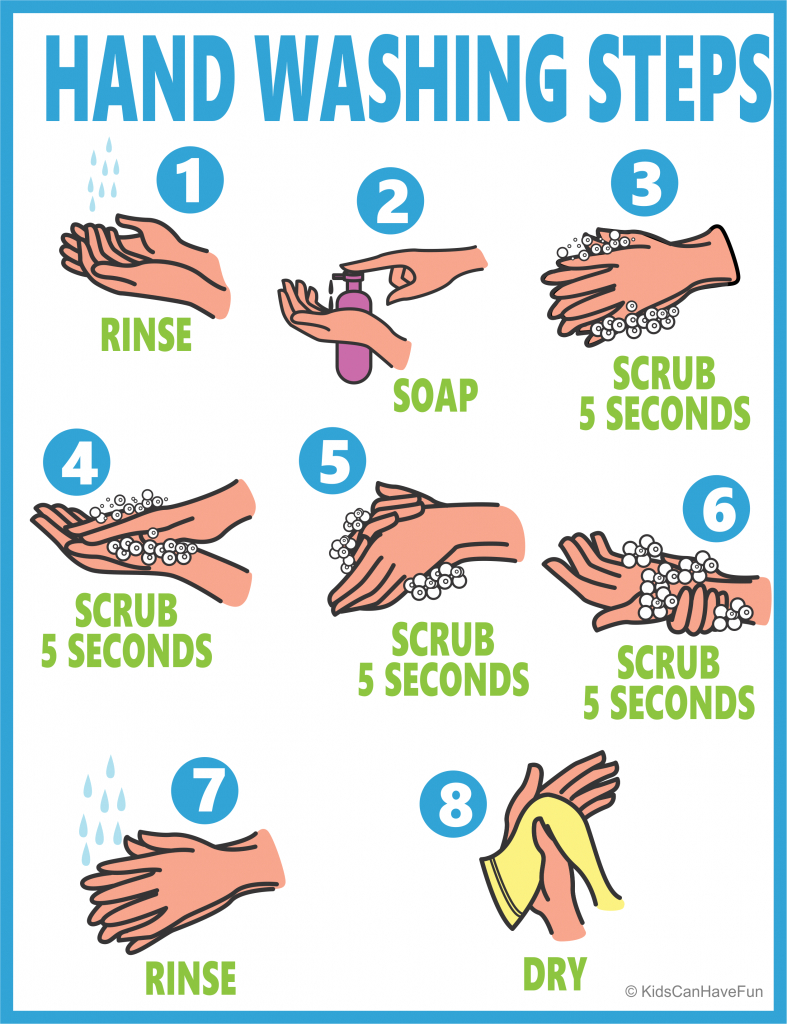 HAND WASHING STEPS

1
RINSE

2
SOAP

3
SCRUB
5 SECONDS

4
SCRUB
5 SECONDS

5
SCRUB
5 SECONDS

6
SCRUB
5 SECONDS

7
RINSE

8
DRY

© KidsCanHaveFun