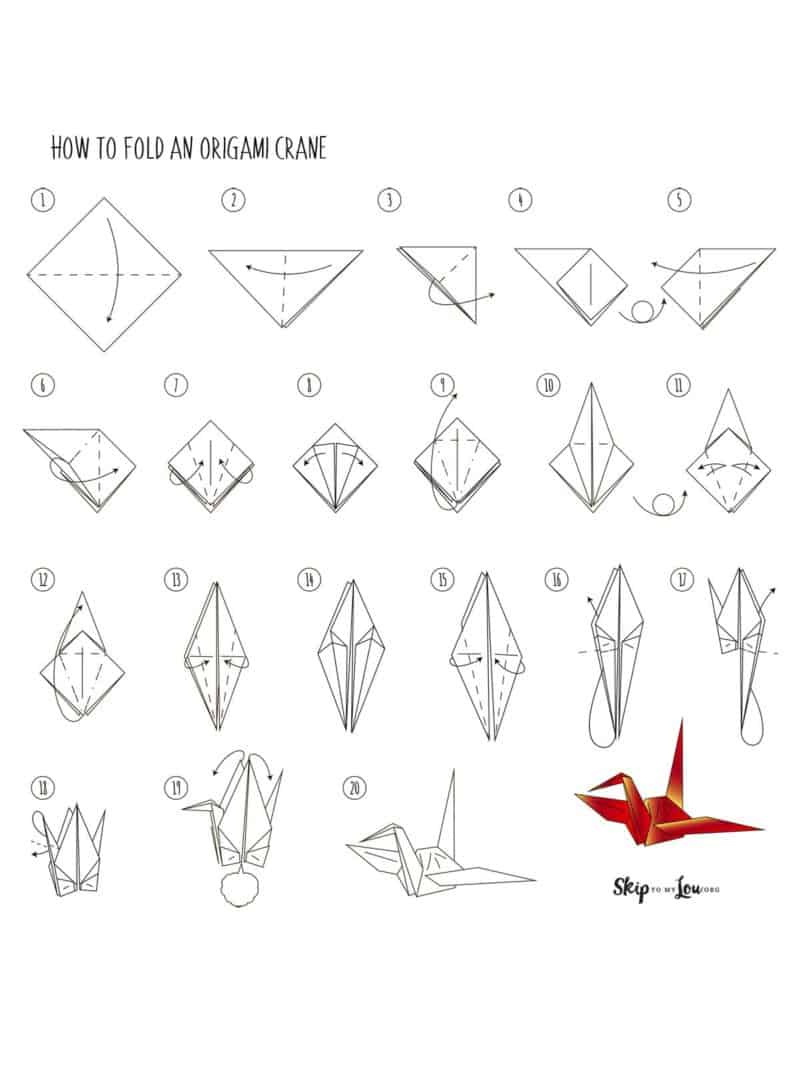 HOW TO FOLD AN ORIGAMI CRANE

1 2 3 4 5

6 7 8 9 10 11

12 13 14 15 16 17

18 19 20

Skip TO MY Lou .ORG