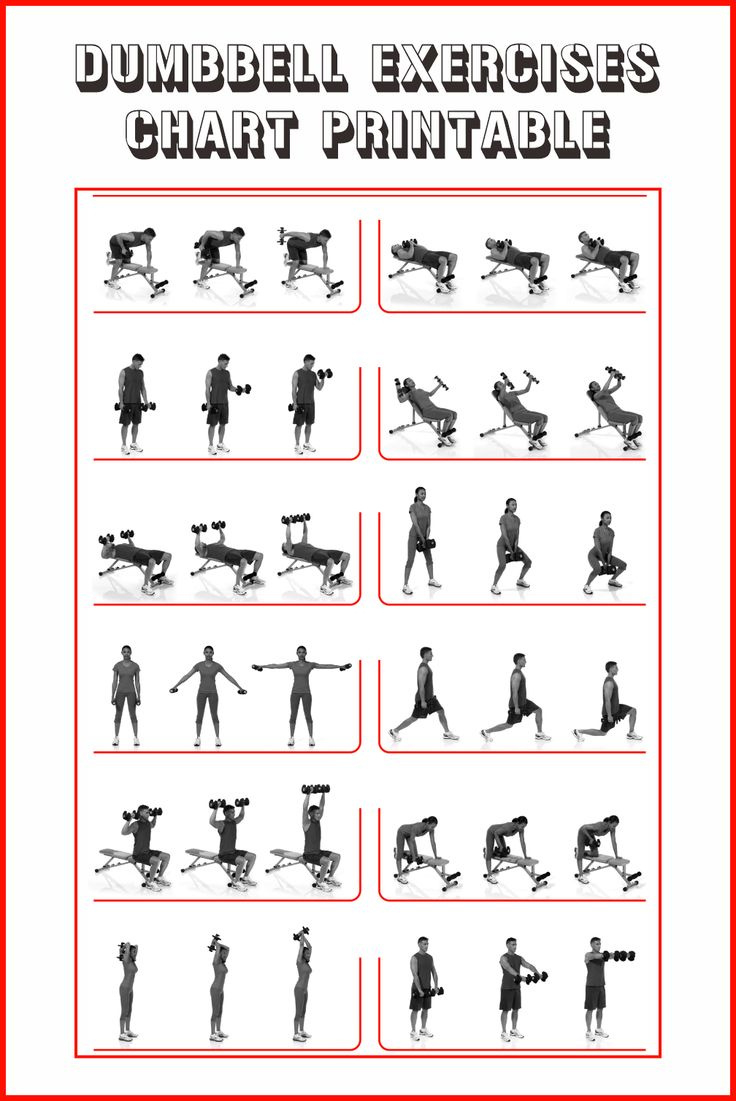 DUMBBELL EXERCISES CHART PRINTABLE