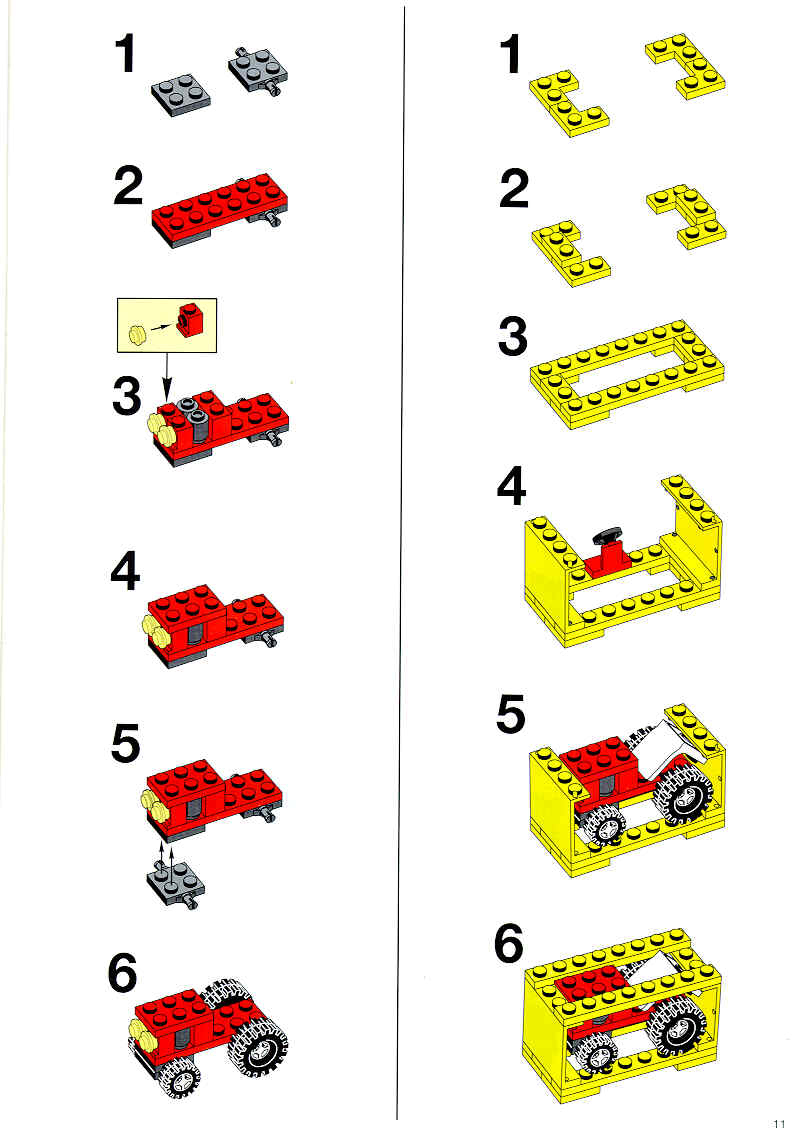 1

2

3

4

5

6

1

2

3

4

5

6

11